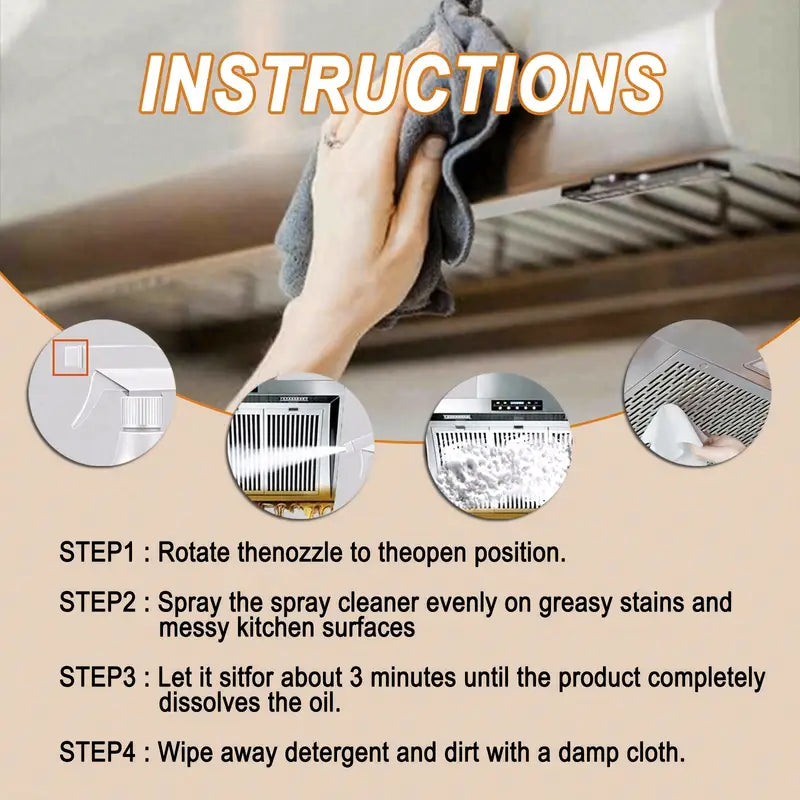 INSTRUCTIONS

STEP1 : Rotate thenozzle to theopen position.

STEP2 : Spray the spray cleaner evenly on greasy stains and messy kitchen surfaces

STEP3 : Let it sitfor about 3 minutes until the product completely dissolves the oil.

STEP4 : Wipe away detergent and dirt with a damp cloth.