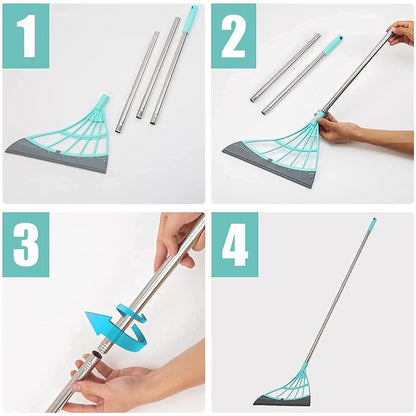 1

2

3

4