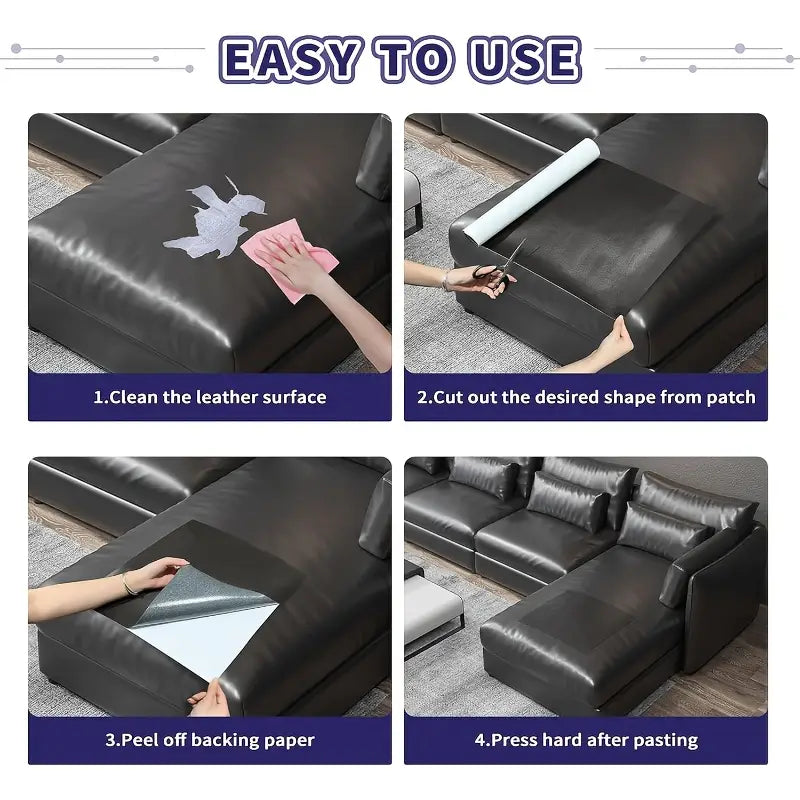 EASY TO USE

1.Clean the leather surface

2.Cut out the desired shape from patch

3.Peel off backing paper

4.Press hard after pasting